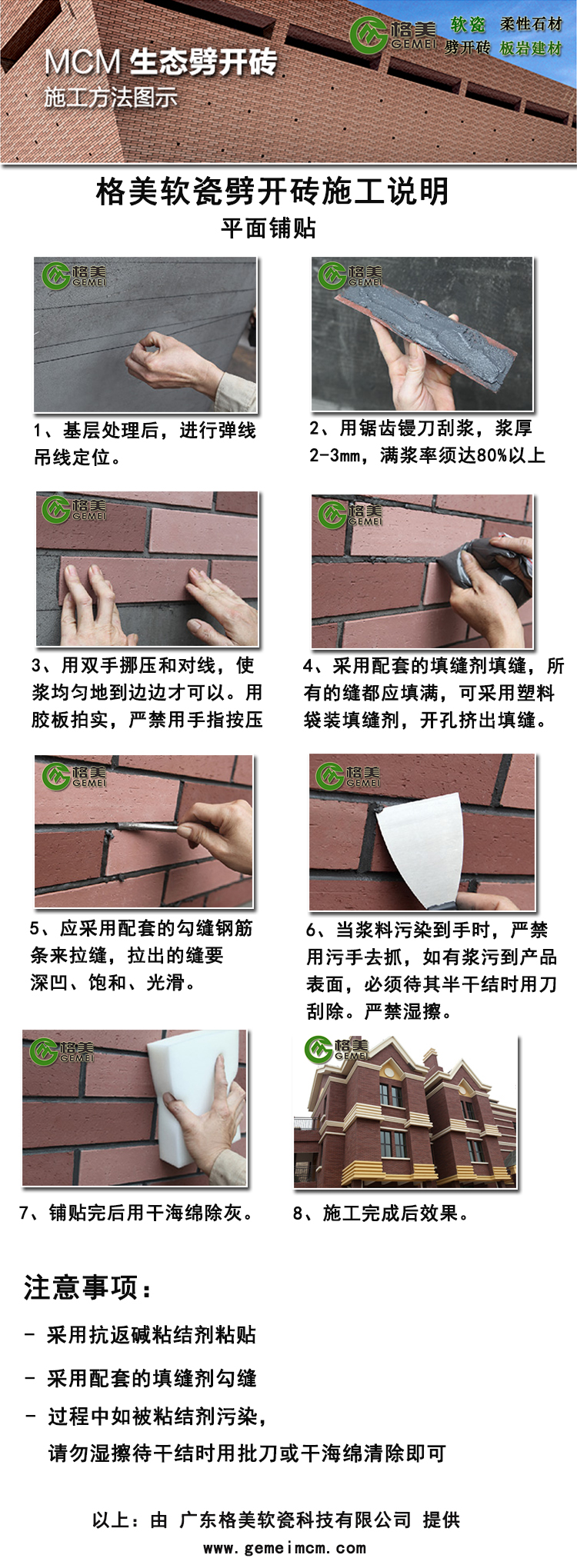 MCM 生态劈开砖
施工方法图示

格美 GEMEI 软瓷 柔性石材 劈开砖 板岩建材

格美软瓷劈开砖施工说明
平面铺贴

格美 GEMEI

1、基层处理后，进行弹线吊线定位。

格美 GEMEI

2、用锯齿镘刀刮浆，浆厚2-3mm，满浆率须达80%以上

格美 GEMEI

3、用双手挪压和对线，使浆均匀地到边边才可以。用胶板拍实，严禁用手指按压

格美 GEMEI

4、采用配套的填缝剂填缝，所有的缝都应填满，可采用塑料袋装填缝剂，开孔挤出填缝。

格美 GEMEI

5、应采用配套的勾缝钢筋条来拉缝，拉出的缝要深凹、饱和、光滑。

格美 GEMEI

6、当浆料污染到手时，严禁用污手去抓，如有浆污到产品表面，必须待其半干结时用刀刮除。严禁湿擦。

格美 GEMEI

7、铺贴完后用干海绵除灰。

格美 GEMEI

8、施工完成后效果。

注意事项：

- 采用抗返碱粘结剂粘贴
- 采用配套的填缝剂勾缝
- 过程中如被粘结剂污染，请勿湿擦待干结时用批刀或干海绵清除即可

以上：由 广东格美软瓷科技有限公司 提供
www.gemeimcm.com